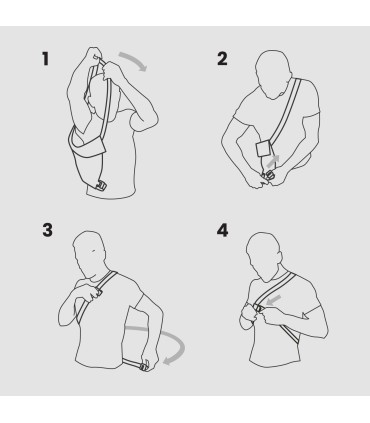 1

2

3

4